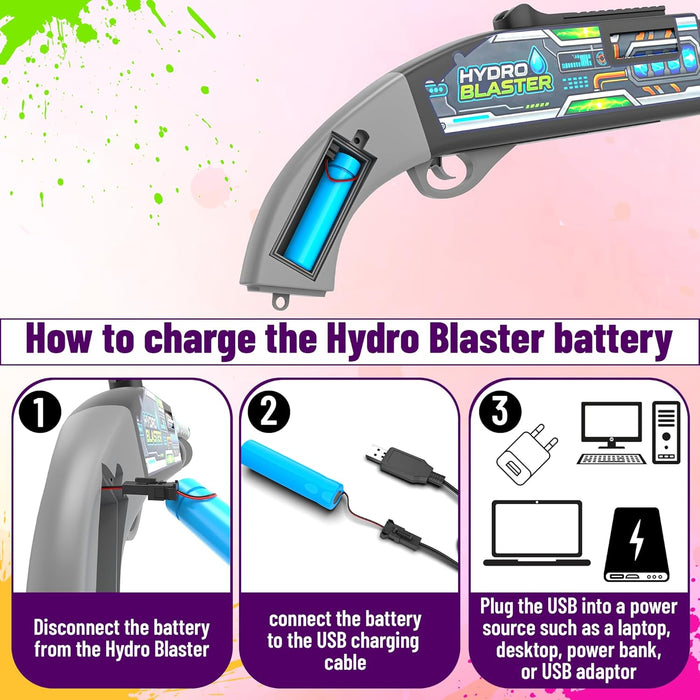 HYDRO BLASTER

How to charge the Hydro Blaster battery

1

Disconnect the battery from the Hydro Blaster

2

connect the battery to the USB charging cable

3

Plug the USB into a power source such as a laptop, desktop, power bank, or USB adaptor